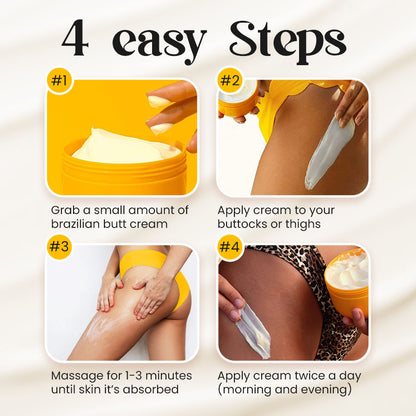 4 easy Steps

#1

Grab a small amount of brazilian butt cream

#2

Apply cream to your buttocks or thighs

#3

Massage for 1-3 minutes until skin it's absorbed

#4

Apply cream twice a day (morning and evening)