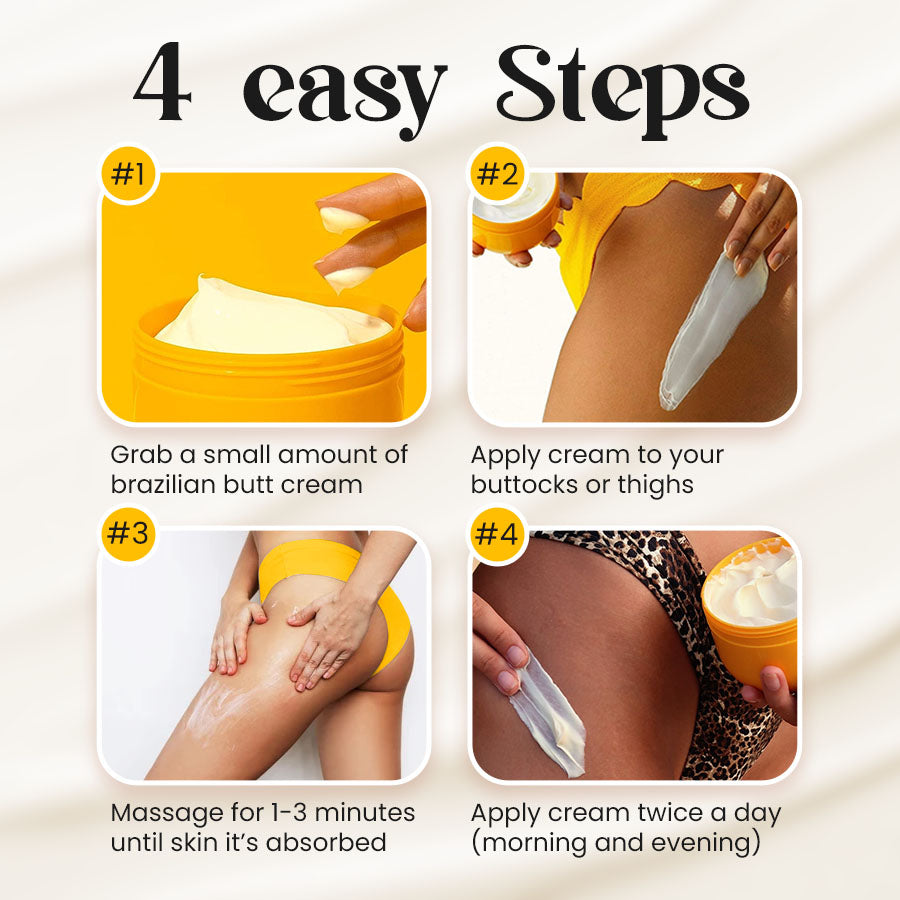 4 easy Steps

#1

Grab a small amount of brazilian butt cream

#2

Apply cream to your buttocks or thighs

#3

Massage for 1-3 minutes until skin it's absorbed

#4

Apply cream twice a day (morning and evening)