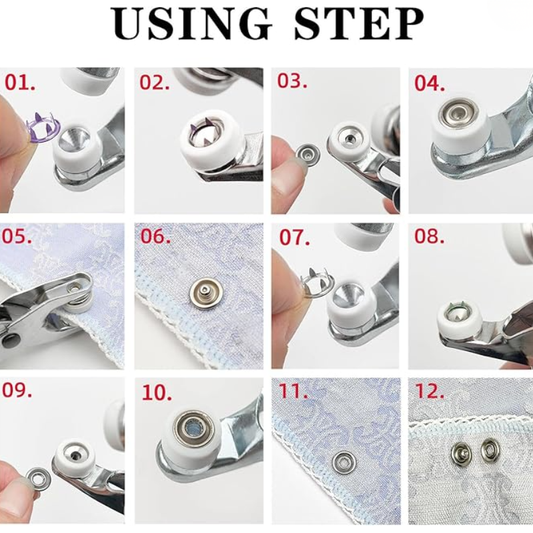 USING STEP

01.

02.

03.

04.

05.

06.

07.

08.

09.

10.

11.

12.