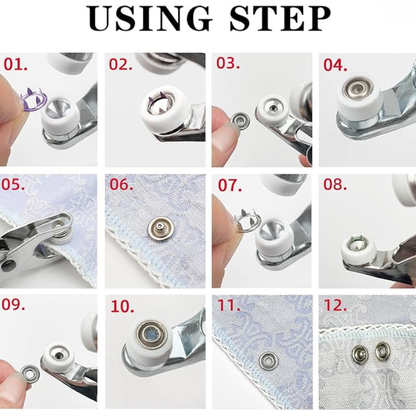 USING STEP

01.

02.

03.

04.

05.

06.

07.

08.

09.

10.

11.

12.